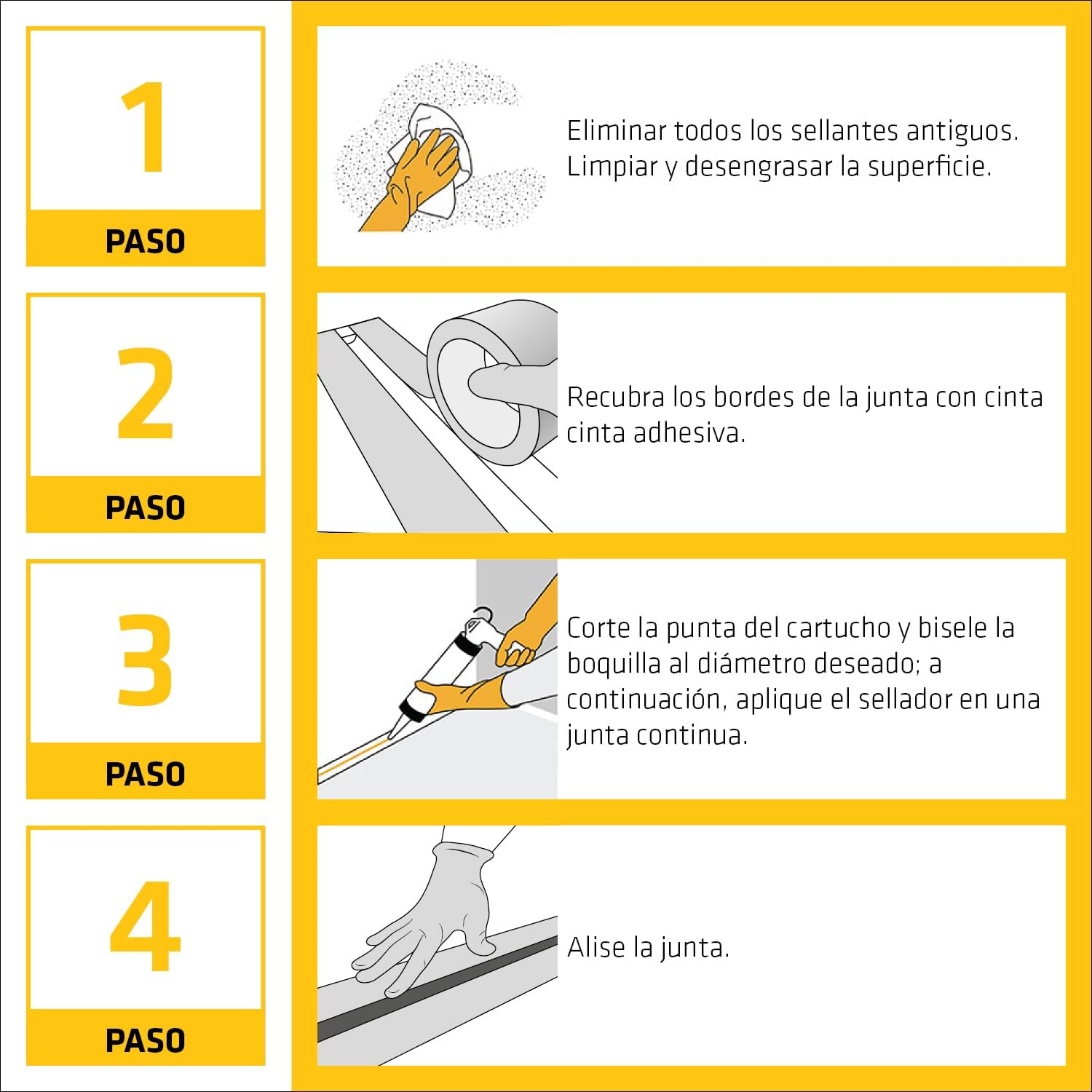 1
PASO

Eliminar todos los sellantes antiguos. Limpiar y desengrasar la superficie.

2
PASO

Recubra los bordes de la junta con cinta cinta adhesiva.

3
PASO

Corte la punta del cartucho y bisele la boquilla al diámetro deseado; a continuación, aplique el sellador en una junta continua.

4
PASO

Alise la junta.